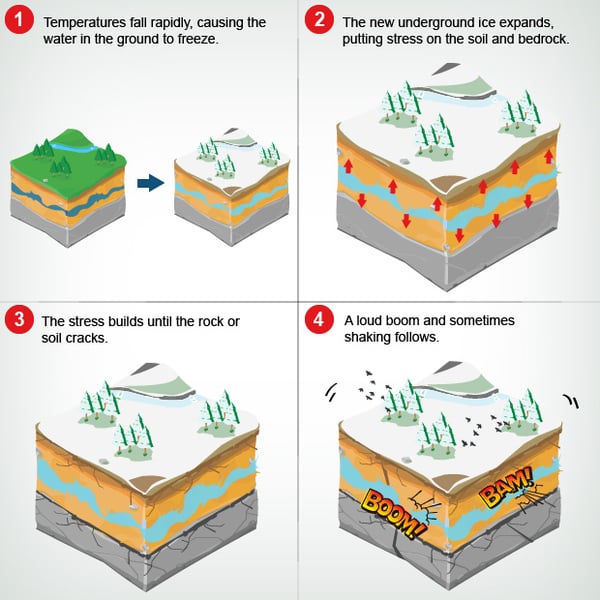 1 Temperatures fall rapidly, causing the water in the ground to freeze.

2 The new underground ice expands, putting stress on the soil and bedrock.

3 The stress builds until the rock or soil cracks.

4 A loud boom and sometimes shaking follows.

BOOM!

BAM!